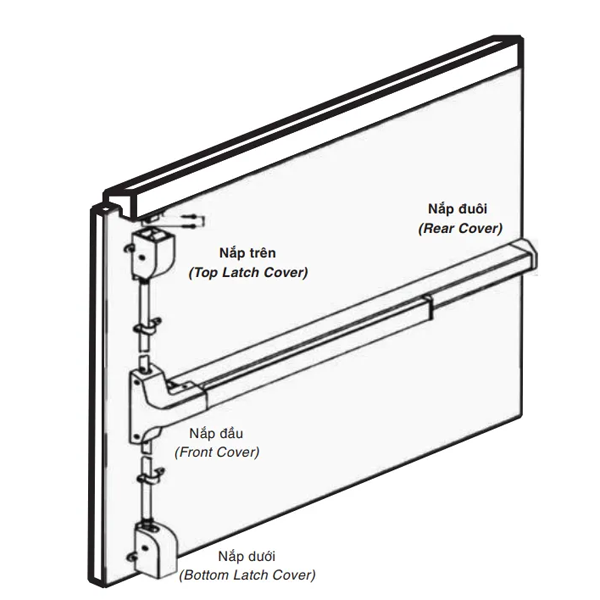 Nắp đuôi
(Rear Cover)

Nắp trên
(Top Latch Cover)

Nắp đầu
(Front Cover)

Nắp dưới
(Bottom Latch Cover)