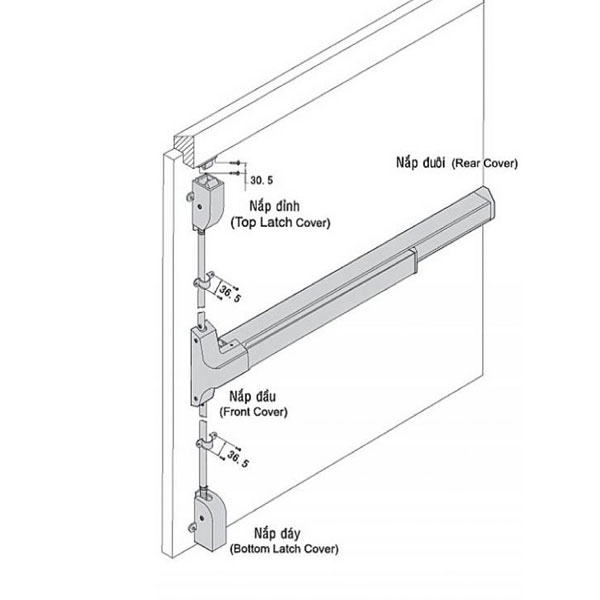 Nắp đuôi (Rear Cover)

30. 5

Nắp đỉnh
(Top Latch Cover)

36. 5

Nắp đầu
(Front Cover)

36. 5

Nắp đáy
(Bottom Latch Cover)